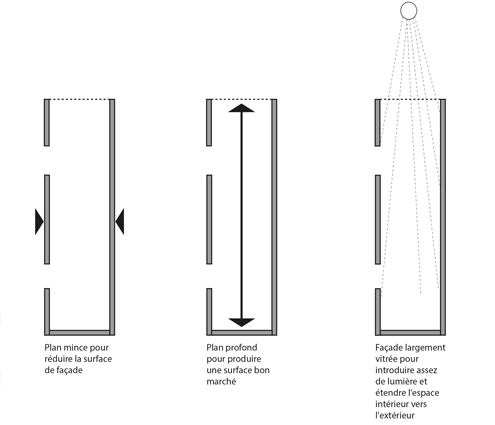 Plan mince pour réduire la surface de façade

Plan profond pour produire une surface bon marché

Façade largement vitrée pour introduire assez de lumière et étendre l'espace intérieur vers l'extérieur